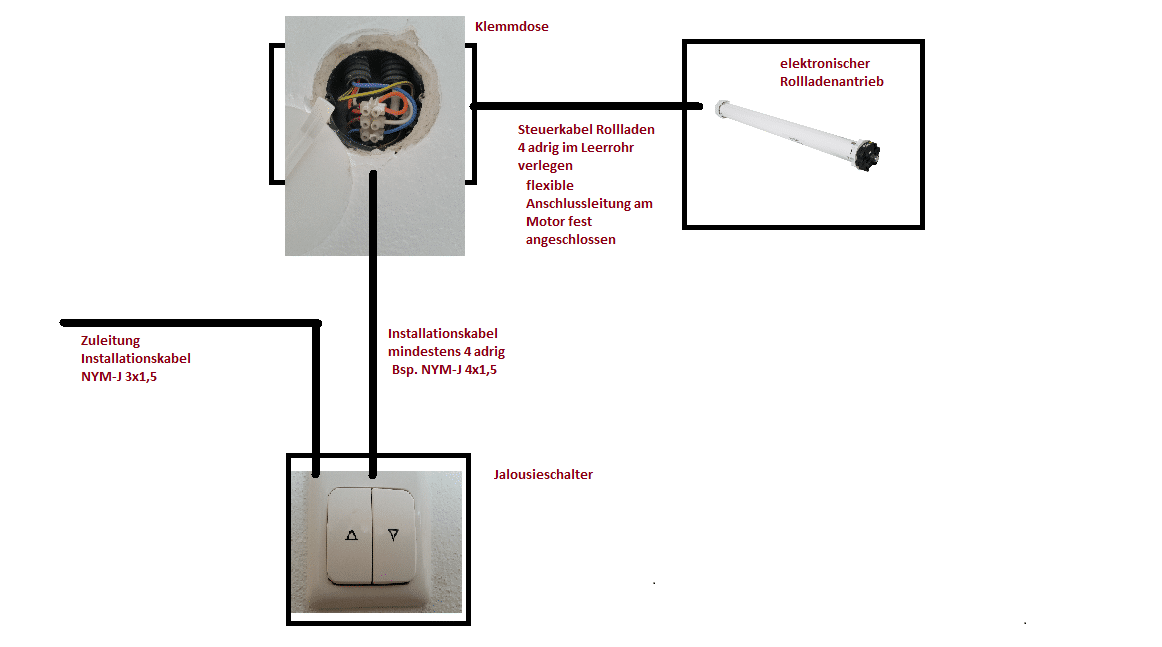 Klemmdose

elektronischer Rollladenantrieb

Steuerkabel Rollladen 4 adrig im Leerrohr verlegen

flexible Anschlussleitung am Motor fest angeschlossen

Zuleitung Installationskabel NYM-J 3x1,5

Installationskabel mindestens 4 adrig Bsp. NYM-J 4x1,5

Jalousieschalter