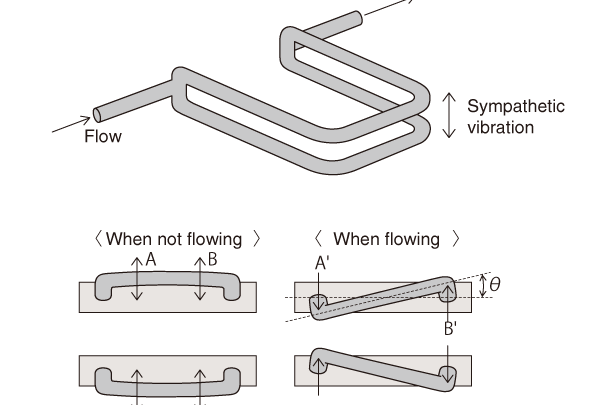 Flow

Sympathetic vibration

〈 When not flowing 〉

A

B

〈 When flowing 〉

A'

$\theta$

B'